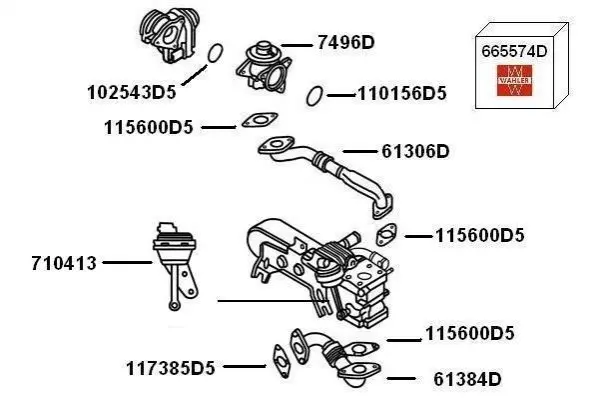 7496D

665574D

WAHLER

102543D5

110156D5

115600D5

61306D

115600D5

710413

115600D5

117385D5

61384D