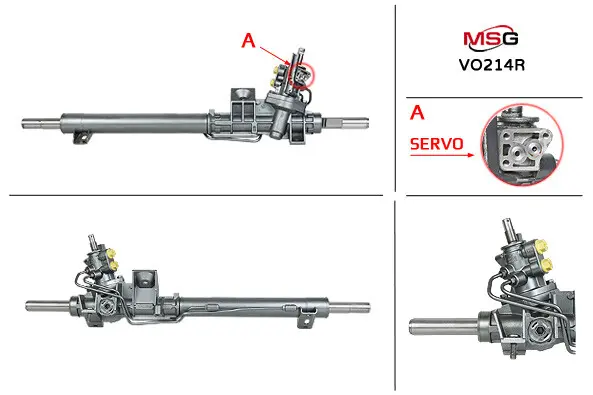 A

MSG
VO214R

A
SERVO