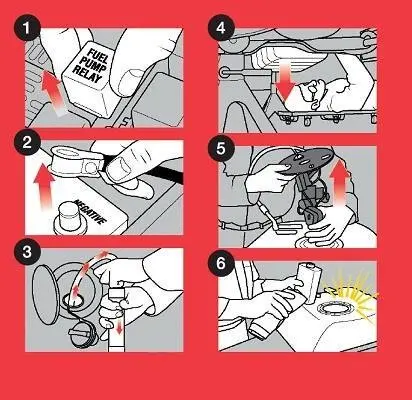 1

FUEL PUMP RELAY

2

NEGATIVE

3

4

5

6