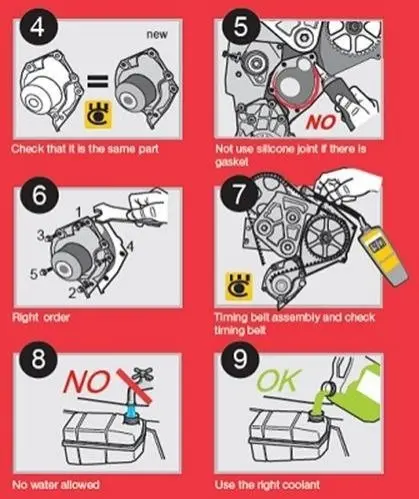 4

new

=

Check that it is the same part

5

NO

Not use silicone joint if there is gasket

6

1

3

4

5

2

Right order

7

Timing belt assembly and check timing belt

8

NO

No water allowed

9

OK

Use the right coolant